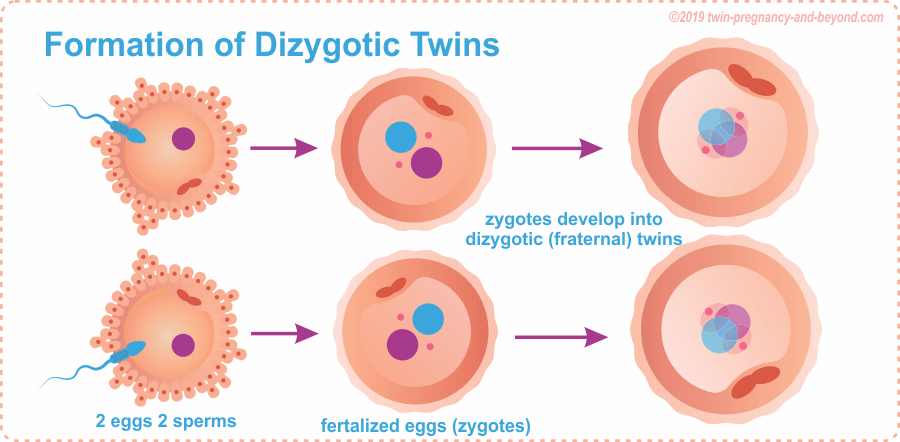 ©2019 twin-pregnancy-and-beyond.com

Formation of Dizygotic Twins

zygotes develop into dizygotic (fraternal) twins

2 eggs 2 sperms

fertalized eggs (zygotes)